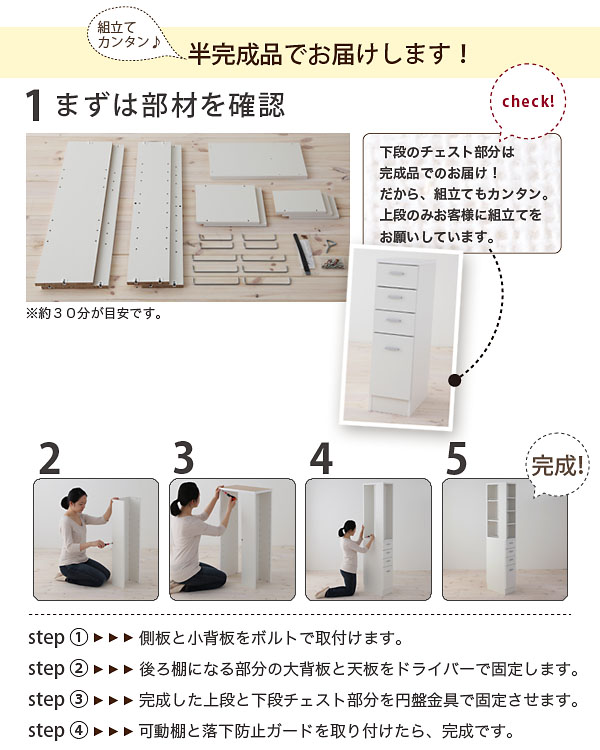 組立て
カンタン♪

半完成品でお届けします！

1 まずは部材を確認

check!

下段のチェスト部分は
完成品でのお届け！
だから、組立てもカンタン。
上段のみお客様に組立てを
お願いしています。

※約３０分が目安です。

2

3

4

5

完成!

step ① ▶▶▶ 側板と小背板をボルトで取付けます。

step ② ▶▶▶ 後ろ棚になる部分の大背板と天板をドライバーで固定します。

step ③ ▶▶▶ 完成した上段と下段チェスト部分を円盤金具で固定させます。

step ④ ▶▶▶ 可動棚と落下防止ガードを取り付けたら、完成です。