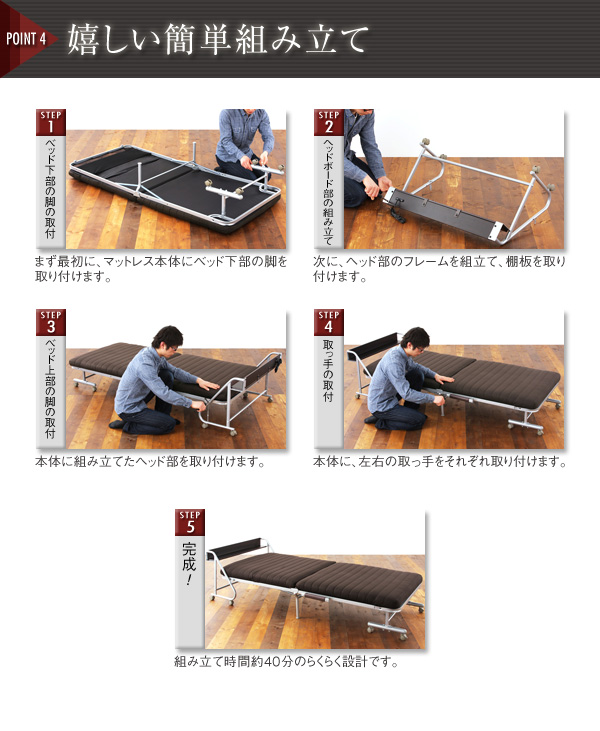 POINT 4 嬉しい簡単組み立て

STEP 1
ベッド下部の脚の取付

まず最初に、マットレス本体にベッド下部の脚を取り付けます。

STEP 2
ヘッドボード部の組み立て

次に、ヘッド部のフレームを組立て、棚板を取り付けます。

STEP 3
ベッド上部の脚の取付

本体に組み立てたヘッド部を取り付けます。

STEP 4
取っ手の取付

本体に、左右の取っ手をそれぞれ取り付けます。

STEP 5
完成!

組み立て時間約40分のらくらく設計です。